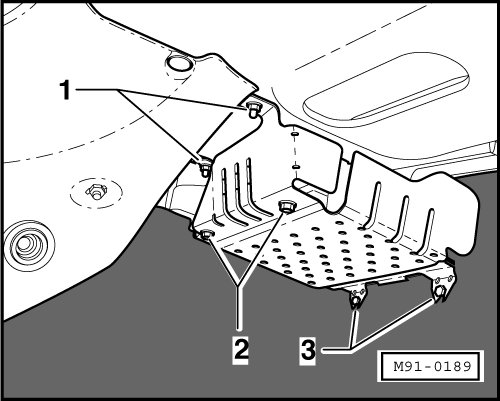 1
2
3
M91-0189