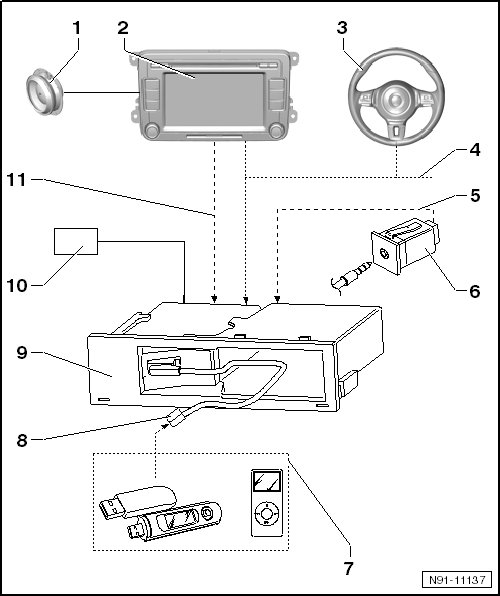 1
2
3
4
11
5
10
6
9
8
7
N91-11137