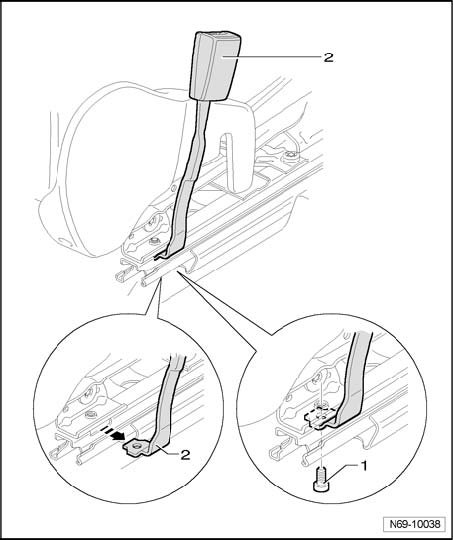 2

2

1

N69-10038