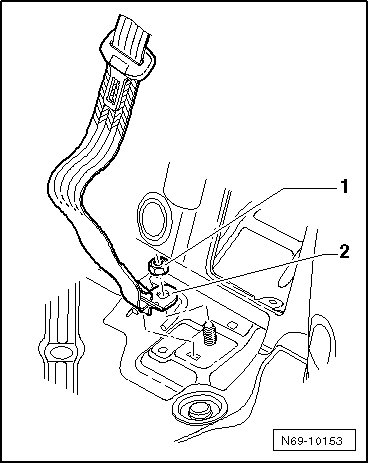 1

2

N69-10153