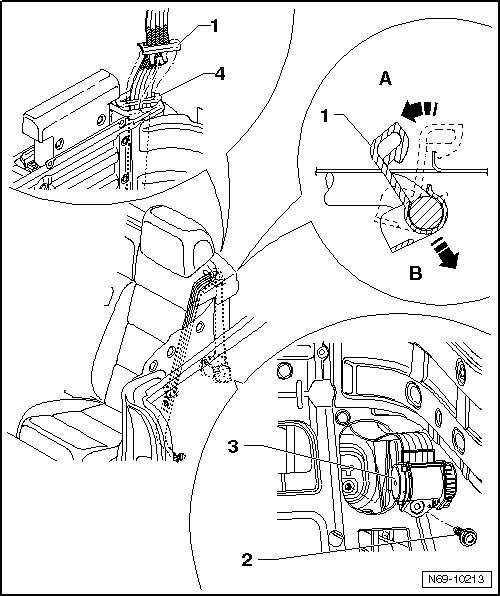 1
4
A
1
B
3
2
N69-10213