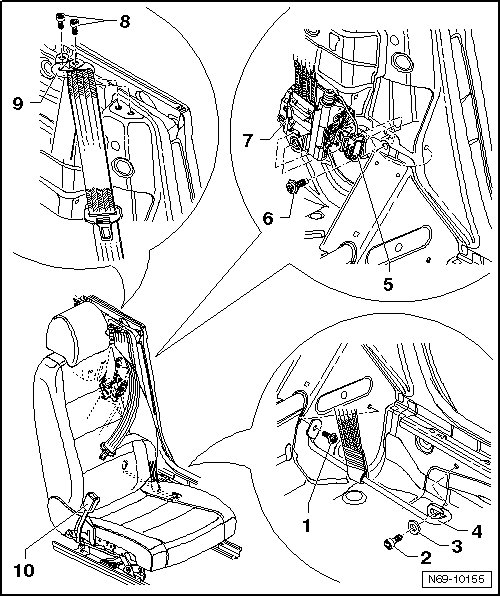 8
9
7
6
5
1
4
3
2
10
N69-10155