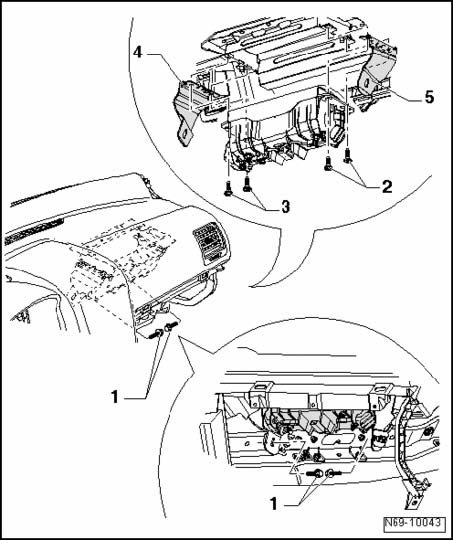 4
5
2
3
1
1
N69-10043