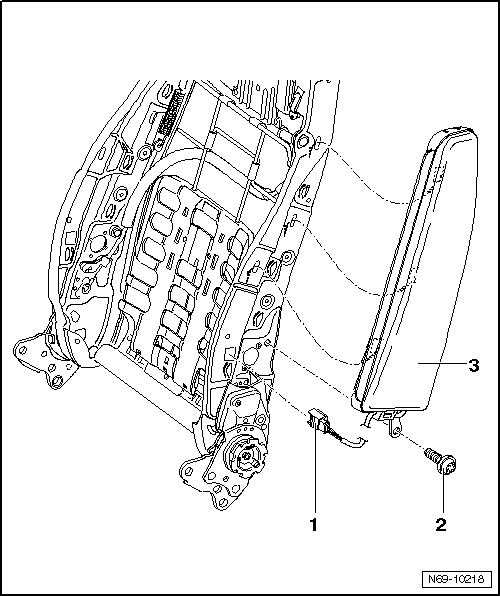 3
1
2
N69-10218