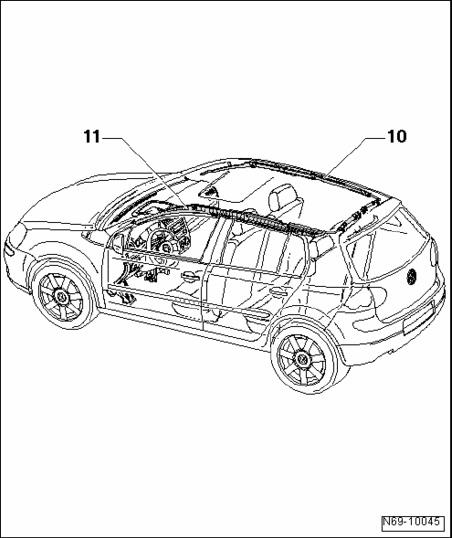 11
10
N69-10045