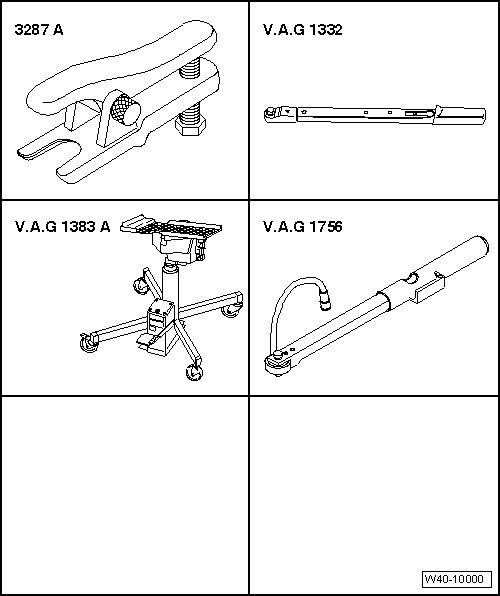 3287 A

V.A.G 1332

V.A.G 1383 A

V.A.G 1756

W40-10000