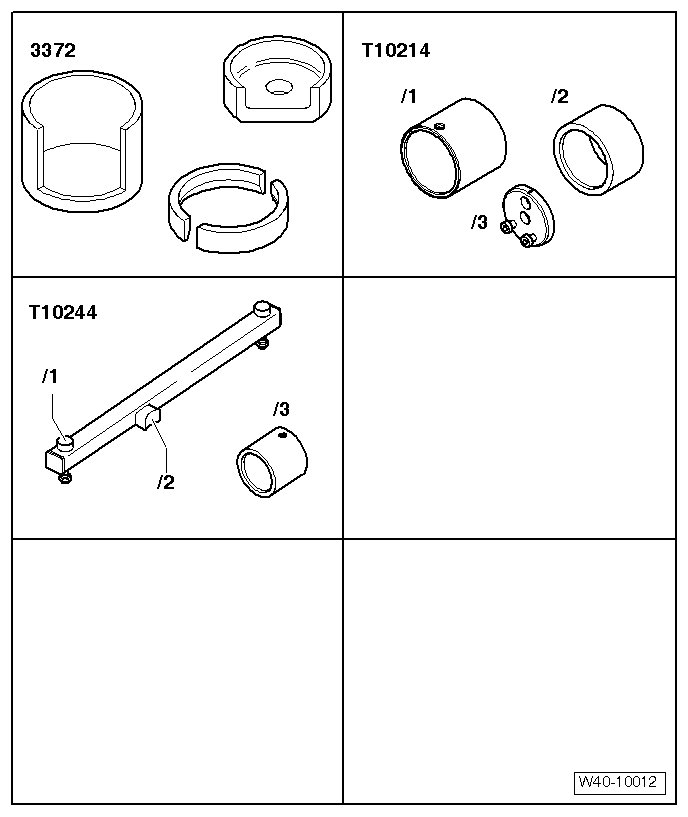 3372

T10214
/1
/2
/3

T10244
/1
/2
/3

W40-10012