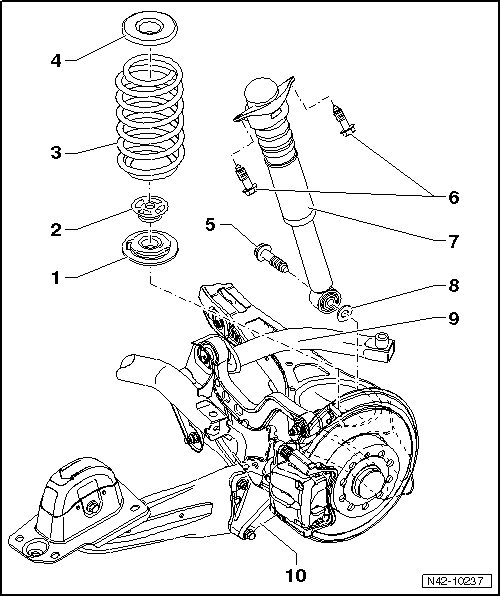 4
3
2
1
5
6
7
8
9
10
N42-10237