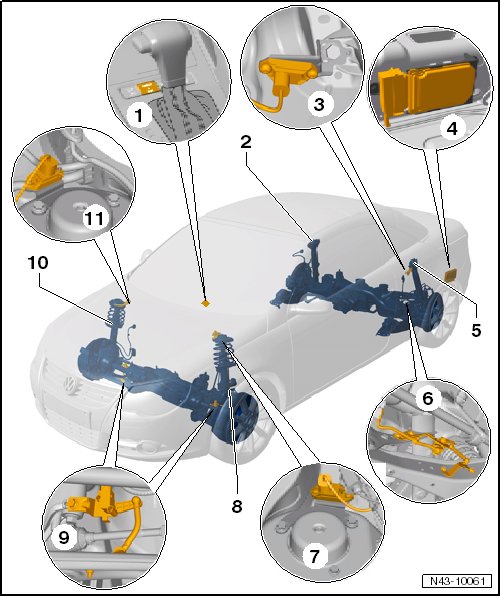 1
2
3
4
11
10
5
6
8
9
7
N43-10061