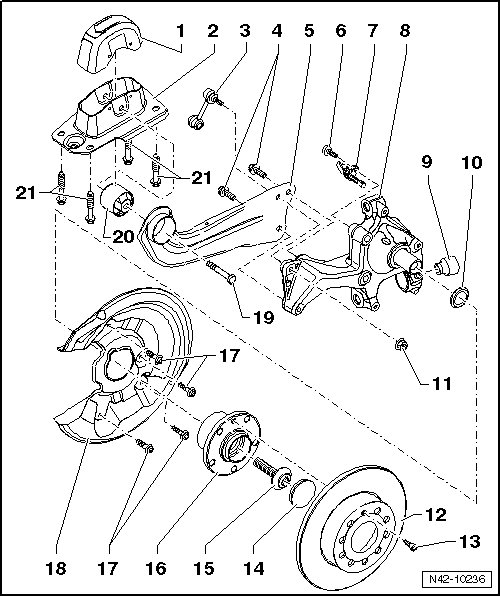 1 2 3 4 5 6 7 8

9 10

21

21

20

19

17

11

12

13

18 17 16 15 14

N42-10236