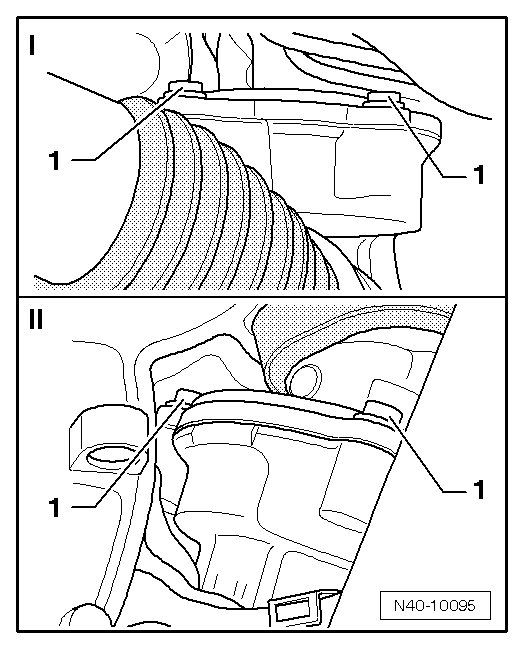 I

1

1

II

1

1

N40-10095