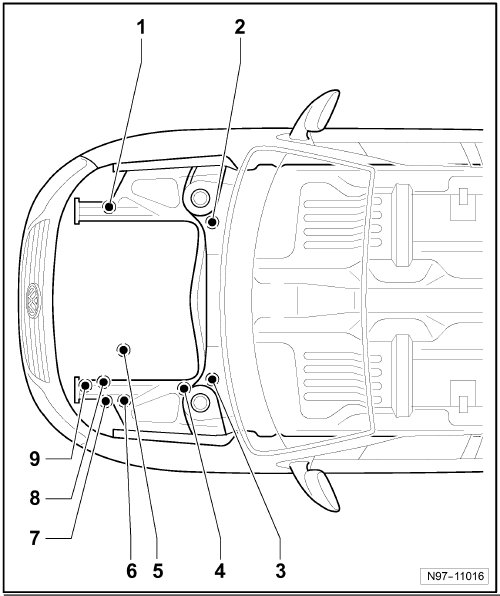 1
2
9
8
7
6
5
4
3
N97-11016