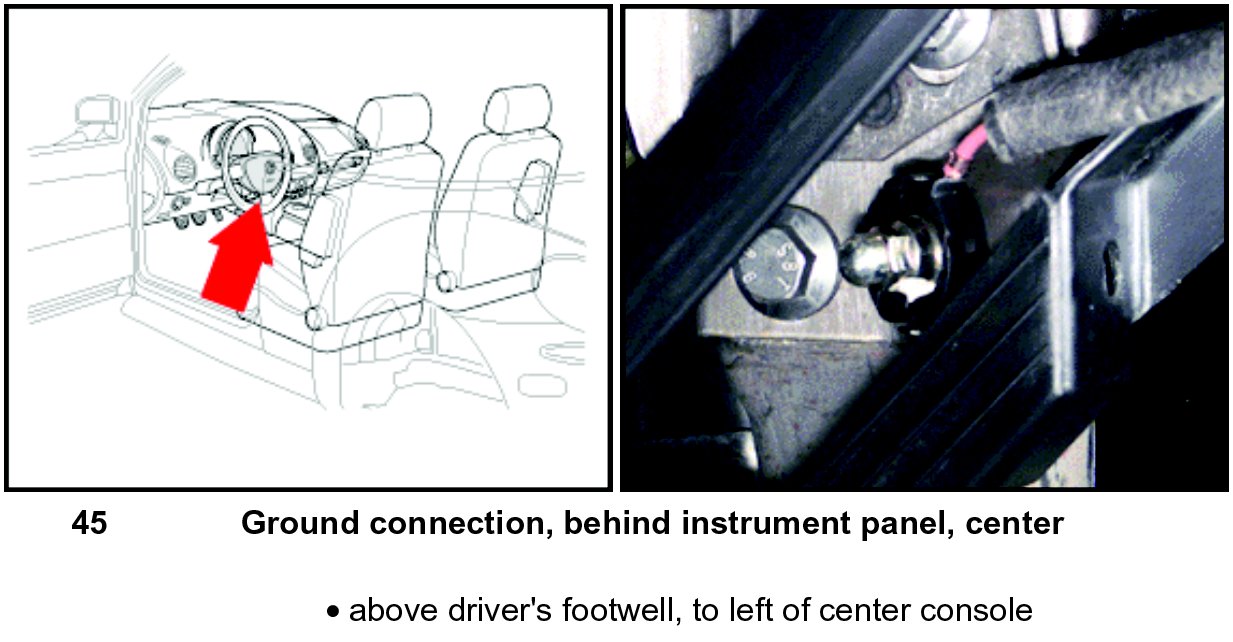 45 Ground connection, behind instrument panel, center

• above driver's footwell, to left of center console