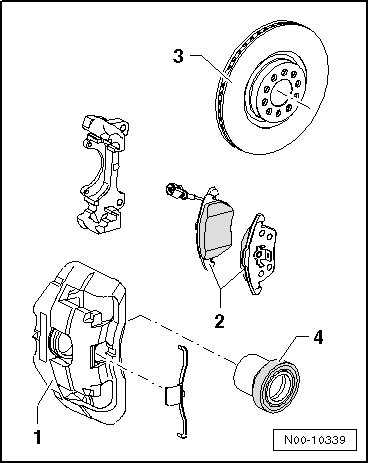 3

2

4

1

N00-10339