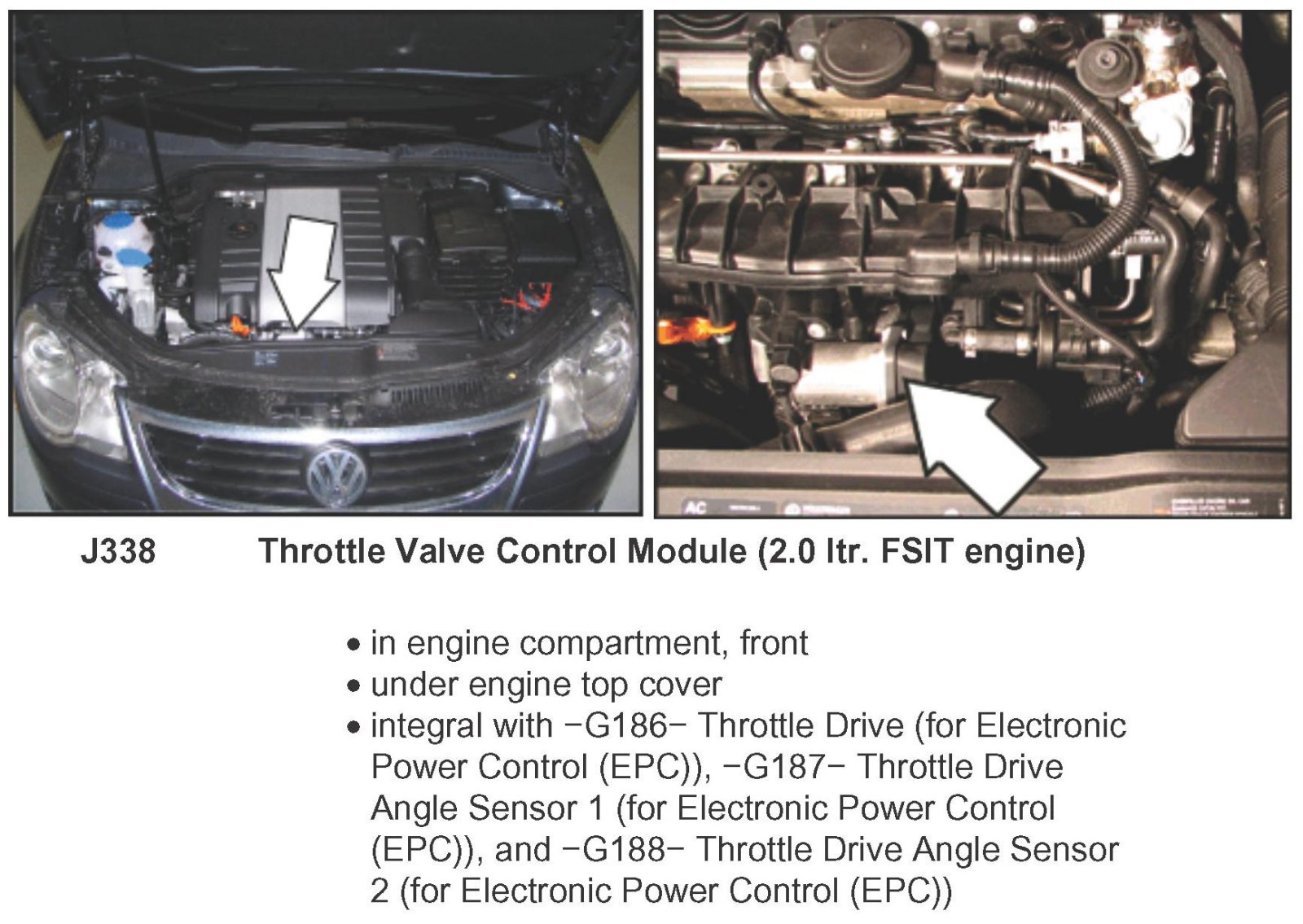 J338 Throttle Valve Control Module (2.0 ltr. FSIT engine)

• in engine compartment, front
• under engine top cover
• integral with −G186− Throttle Drive (for Electronic Power Control (EPC)), −G187− Throttle Drive Angle Sensor 1 (for Electronic Power Control (EPC)), and −G188− Throttle Drive Angle Sensor 2 (for Electronic Power Control (EPC))