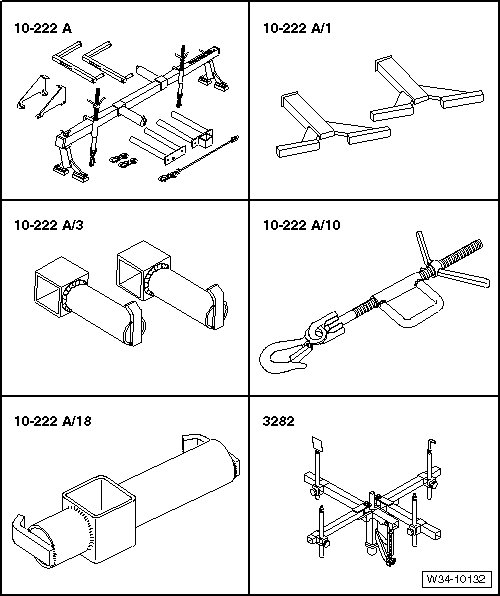 10-222 A

10-222 A/1

10-222 A/3

10-222 A/10

10-222 A/18

3282

W34-10132