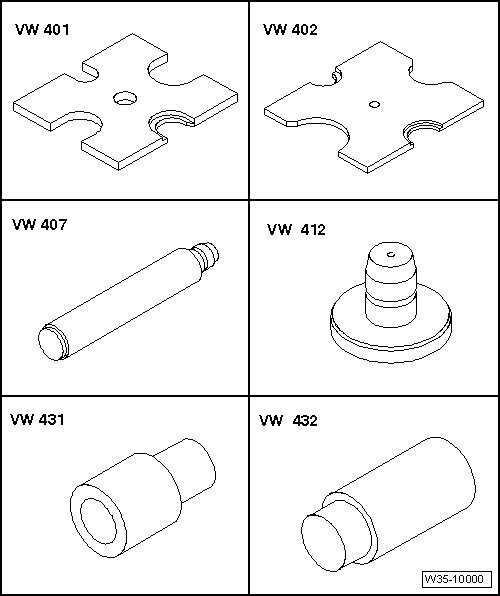 VW 401

VW 402

VW 407

VW 412

VW 431

VW 432

W35-10000