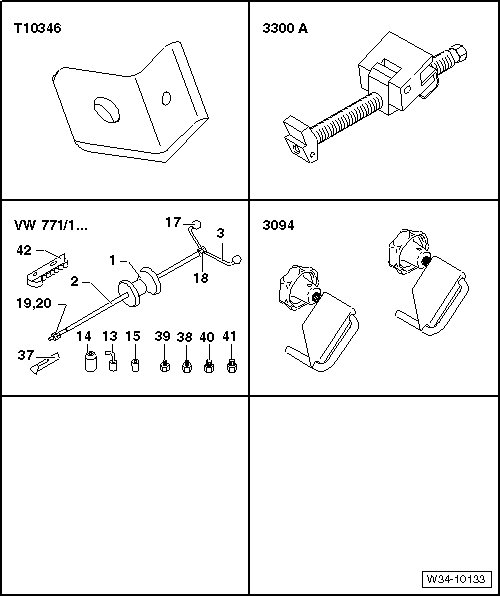 T10346

3300 A

VW 771/1...

17
3
42
1
18
2
19,20
14
13
15
39
38
40
41
37

3094

W34-10133