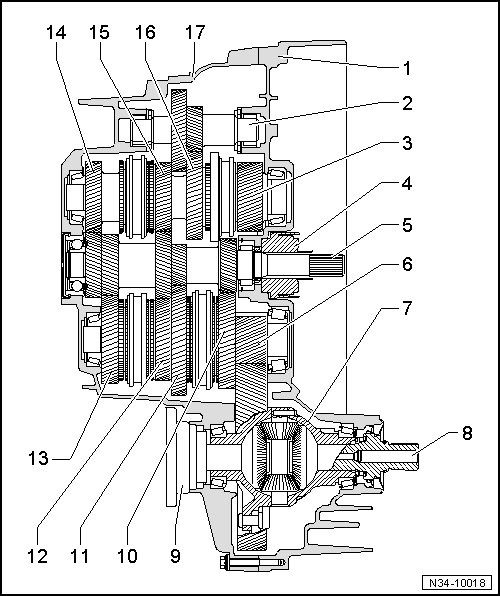 14 15 16 17

1

2

3

4

5

6

7

8

13

12 11 10 9

N34-10018