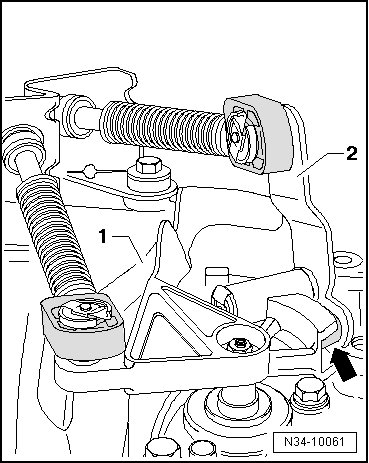 2

1

N34-10061