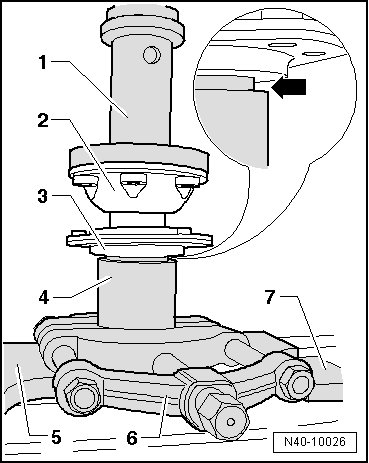 1
2
3
4
7
5
6
N40-10026