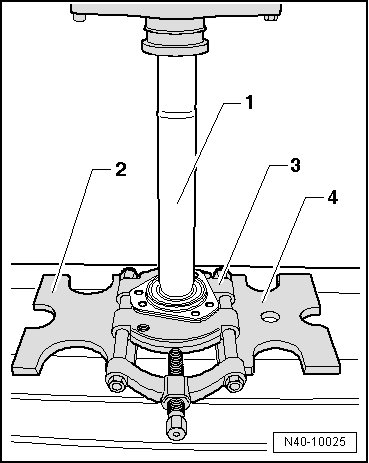 1
2
3
4
N40-10025