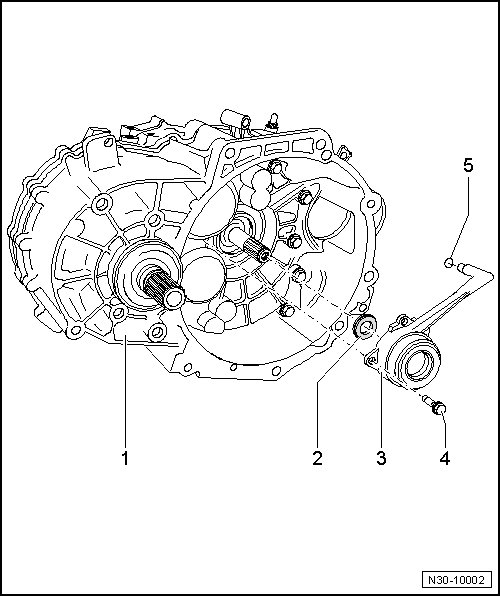 5

1

2

3

4

N30-10002