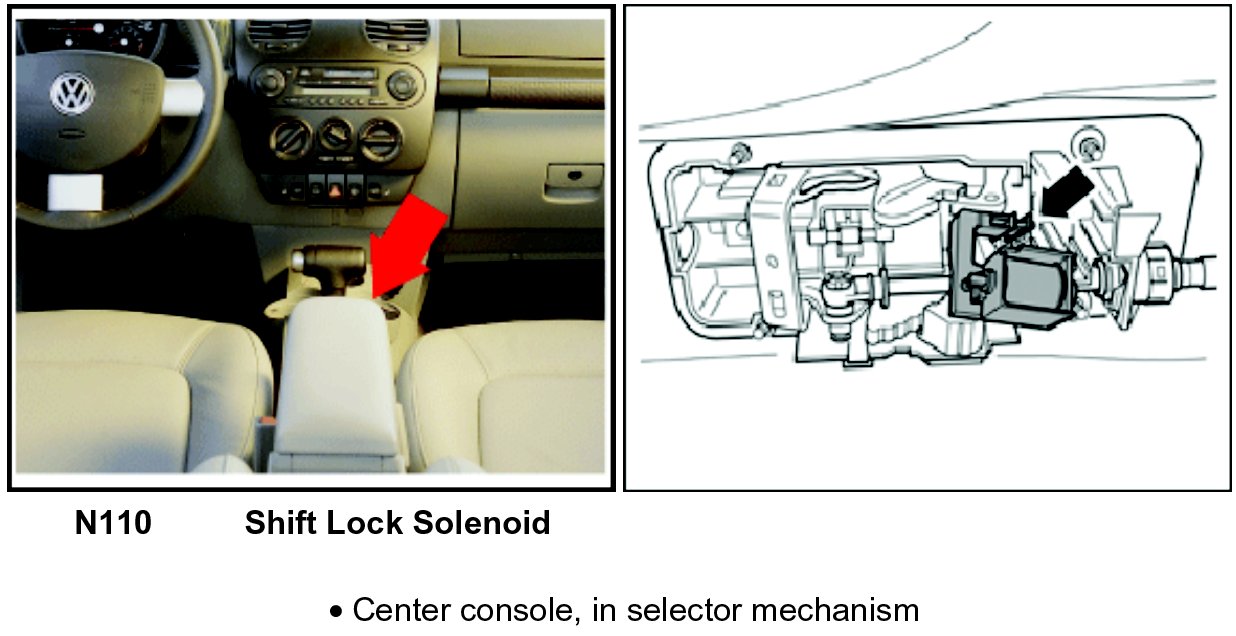 N110 Shift Lock Solenoid

• Center console, in selector mechanism