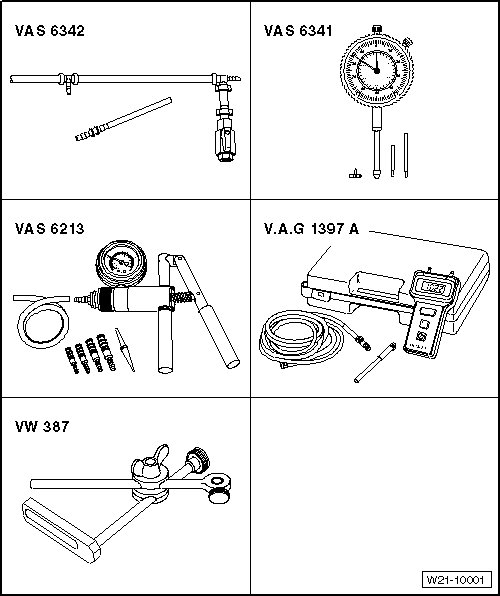 VAS 6342

VAS 6341

VAS 6213

V.A.G 1397 A

VW 387

W21-10001