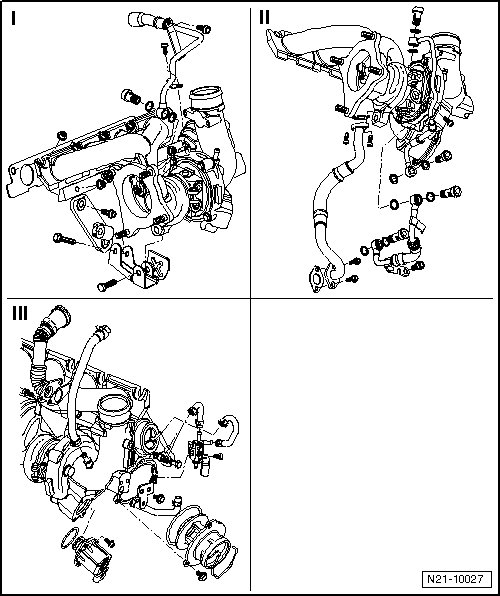 I

II

III

N21-10027