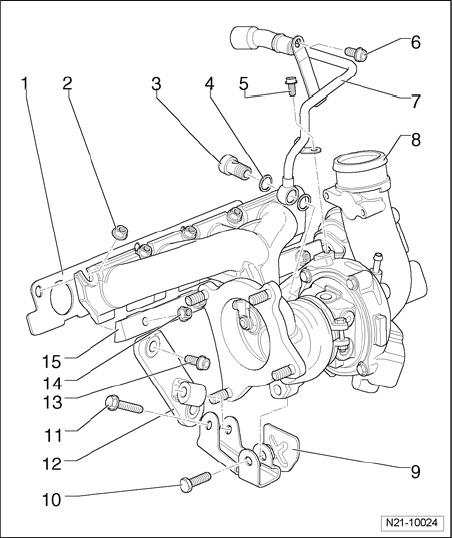 1
2
3
4
5
6
7
8
15
14
13
11
12
10
9
N21-10024