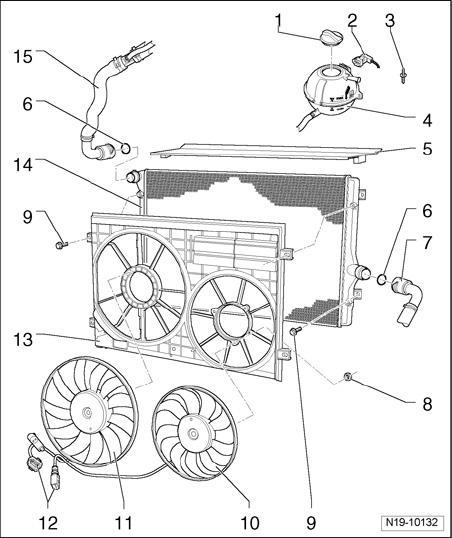 1
2
3
15
6
4
5
14
9
6
7
13
8
12
11
10
9
N19-10132