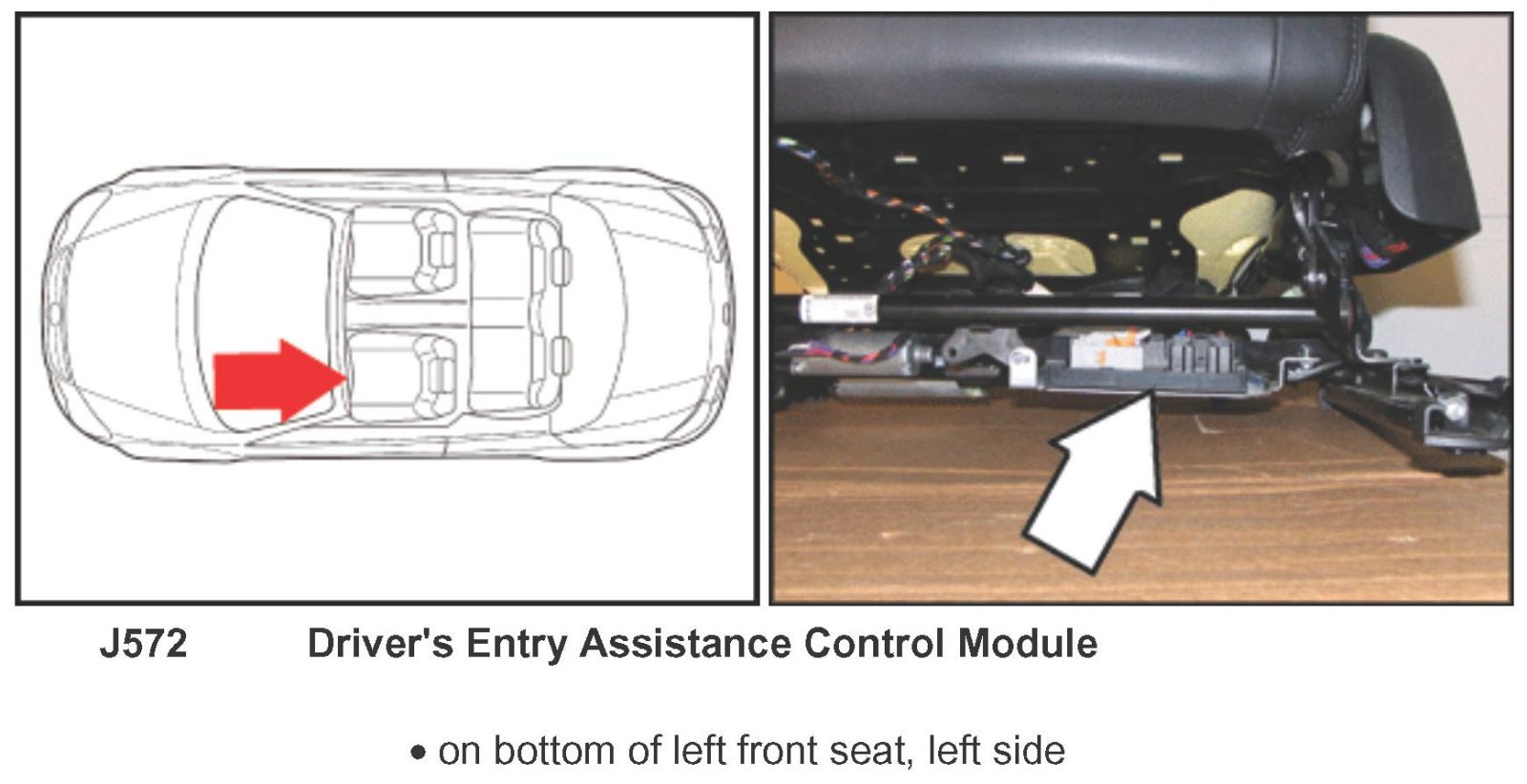 J572 Driver's Entry Assistance Control Module

• on bottom of left front seat, left side