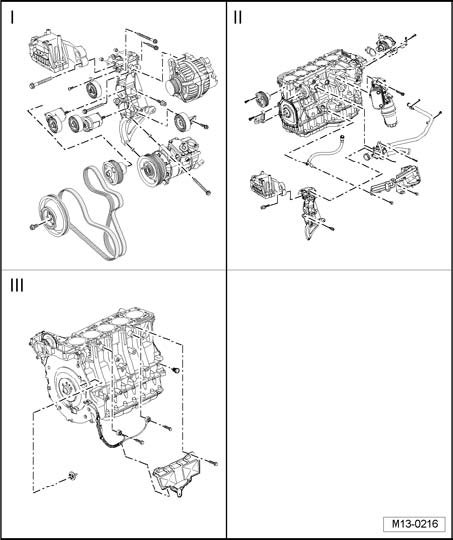 I

II

III

M13-0216