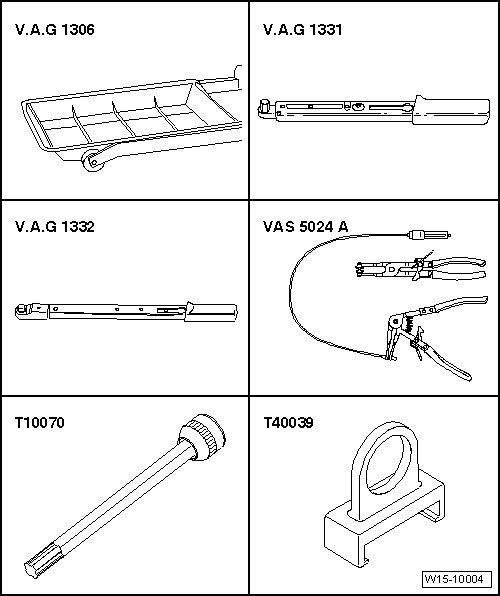 V.A.G 1306

V.A.G 1331

V.A.G 1332

VAS 5024 A

T10070

T40039

W15-10004