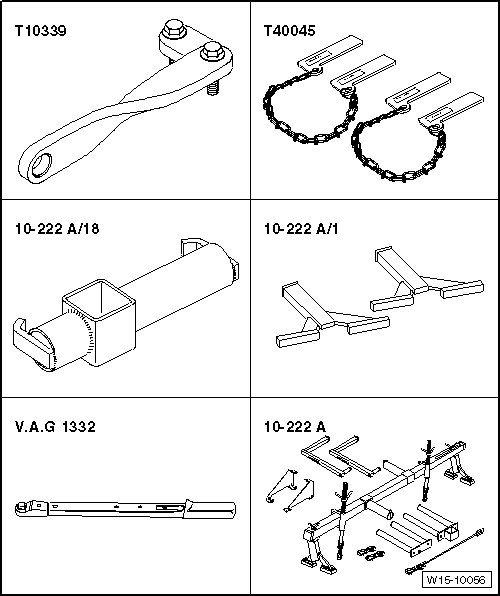 T10339

T40045

10-222 A/18

10-222 A/1

V.A.G 1332

10-222 A

W15-10056