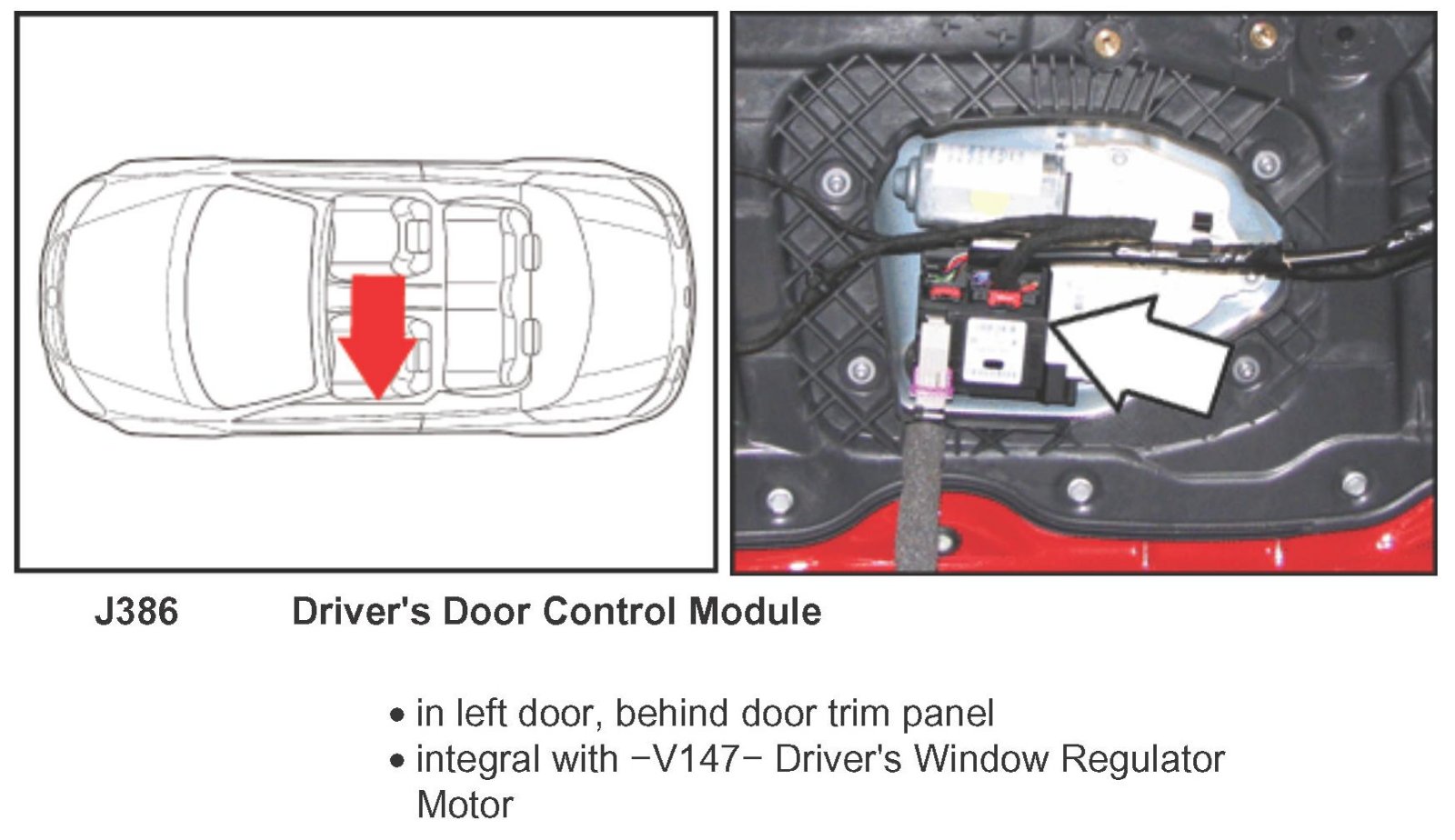 J386 Driver's Door Control Module

• in left door, behind door trim panel
• integral with −V147− Driver's Window Regulator Motor