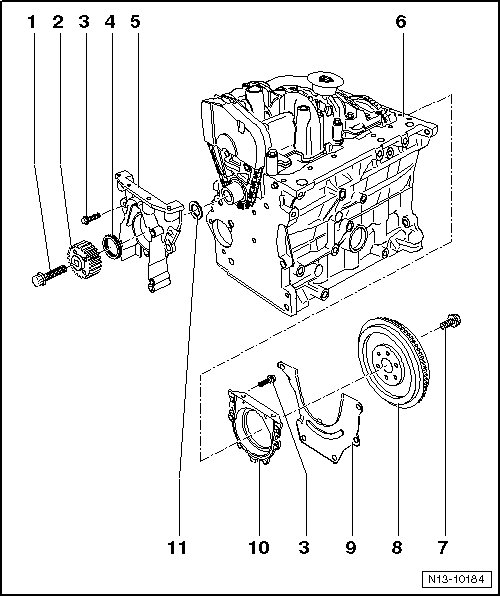 1 2 3 4 5

6

11 10 3 9 8 7

N13-10184