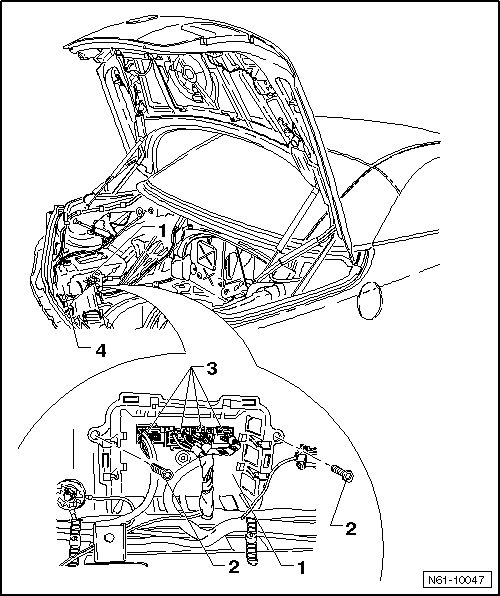 1
4
3
2
2
1
N61-10047