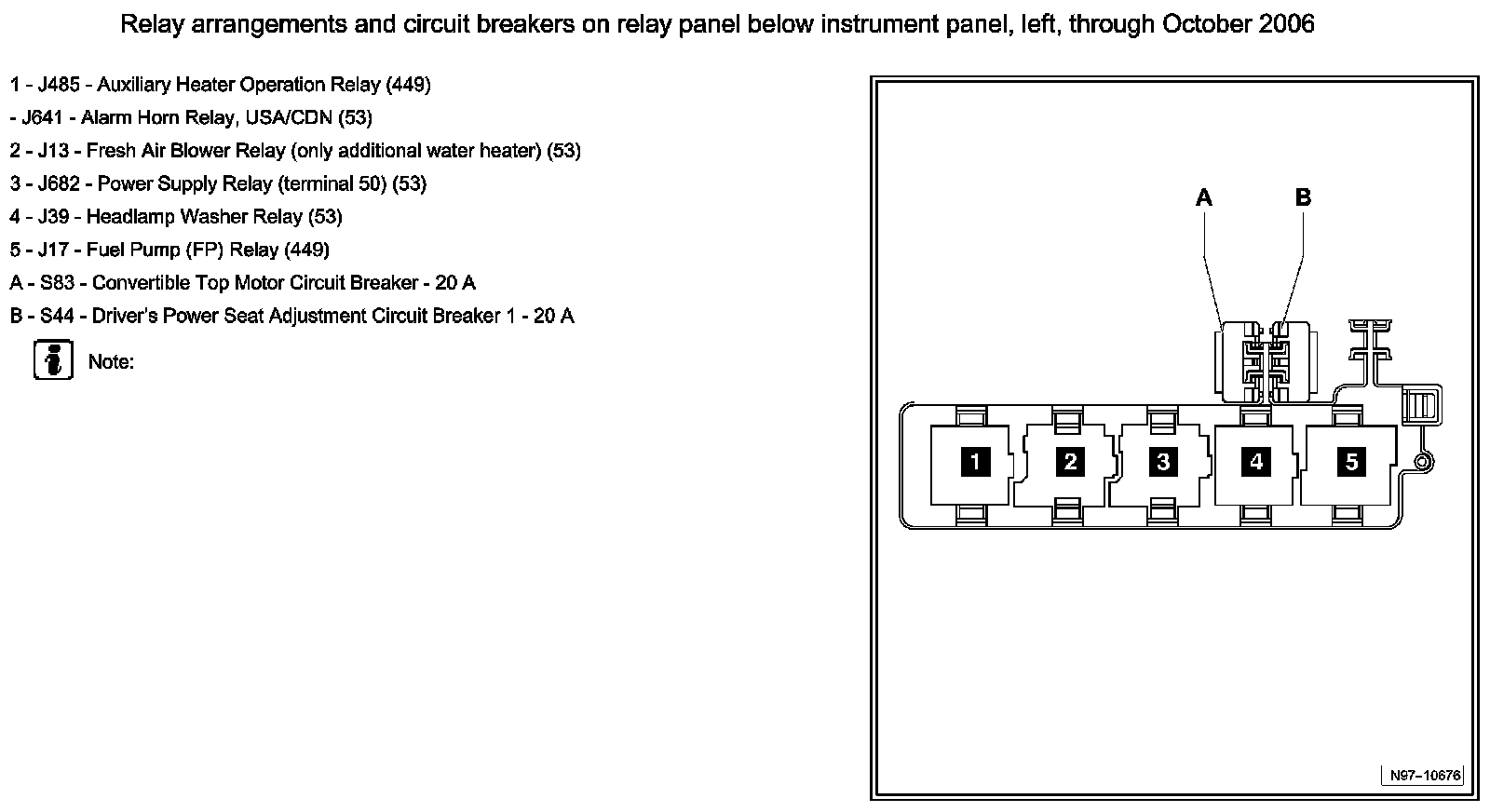 Relay arrangements and circuit breakers on relay panel below instrument panel, left, through October 2006

1 - J485 - Auxiliary Heater Operation Relay (449)

- J641 - Alarm Horn Relay, USA/CDN (53)

2 - J13 - Fresh Air Blower Relay (only additional water heater) (53)

3 - J682 - Power Supply Relay (terminal 50) (53)

4 - J39 - Headlamp Washer Relay (53)

5 - J17 - Fuel Pump (FP) Relay (449)

A - S83 - Convertible Top Motor Circuit Breaker - 20 A

B - S44 - Driver's Power Seat Adjustment Circuit Breaker 1 - 20 A

Note:

A

B

1

2

3

4

5

N97-10676