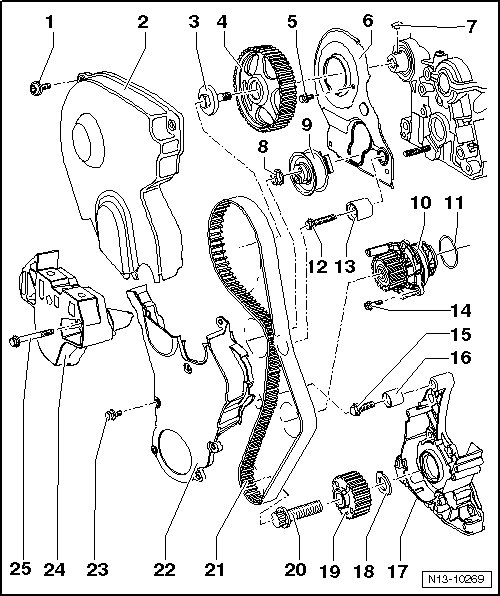 1
2
3
4
5
6
7
8
9
10
11
12
13
14
15
16
25
24
23
22
21
20
19
18
17
N13-10269