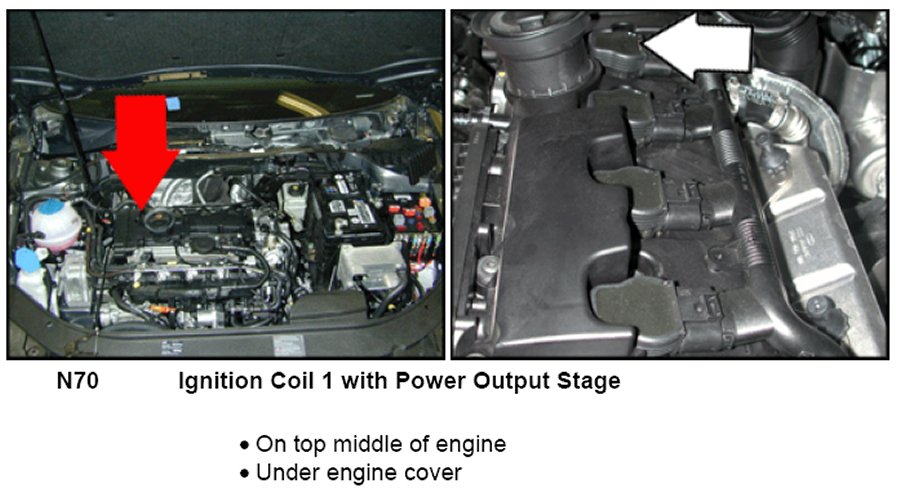 N70 Ignition Coil 1 with Power Output Stage

• On top middle of engine
• Under engine cover