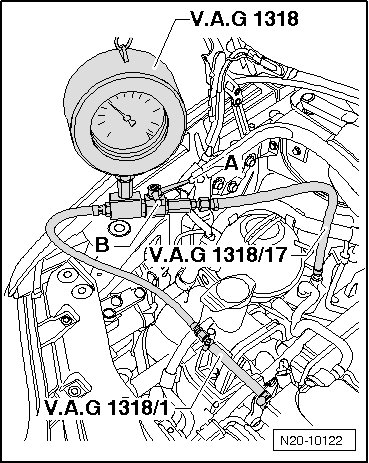 V.A.G 1318

A

B

V.A.G 1318/17

V.A.G 1318/1

N20-10122