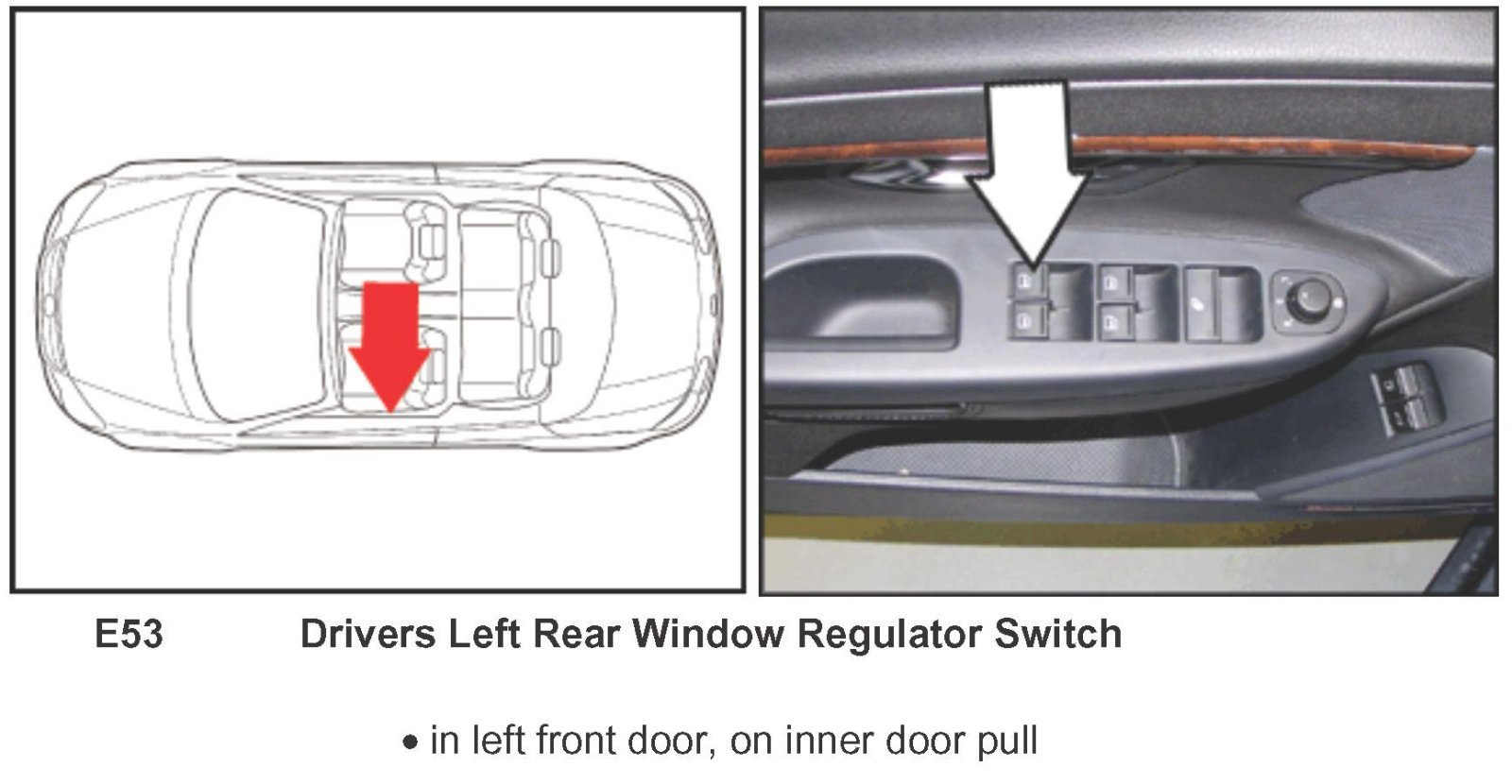 E53 Drivers Left Rear Window Regulator Switch

• in left front door, on inner door pull