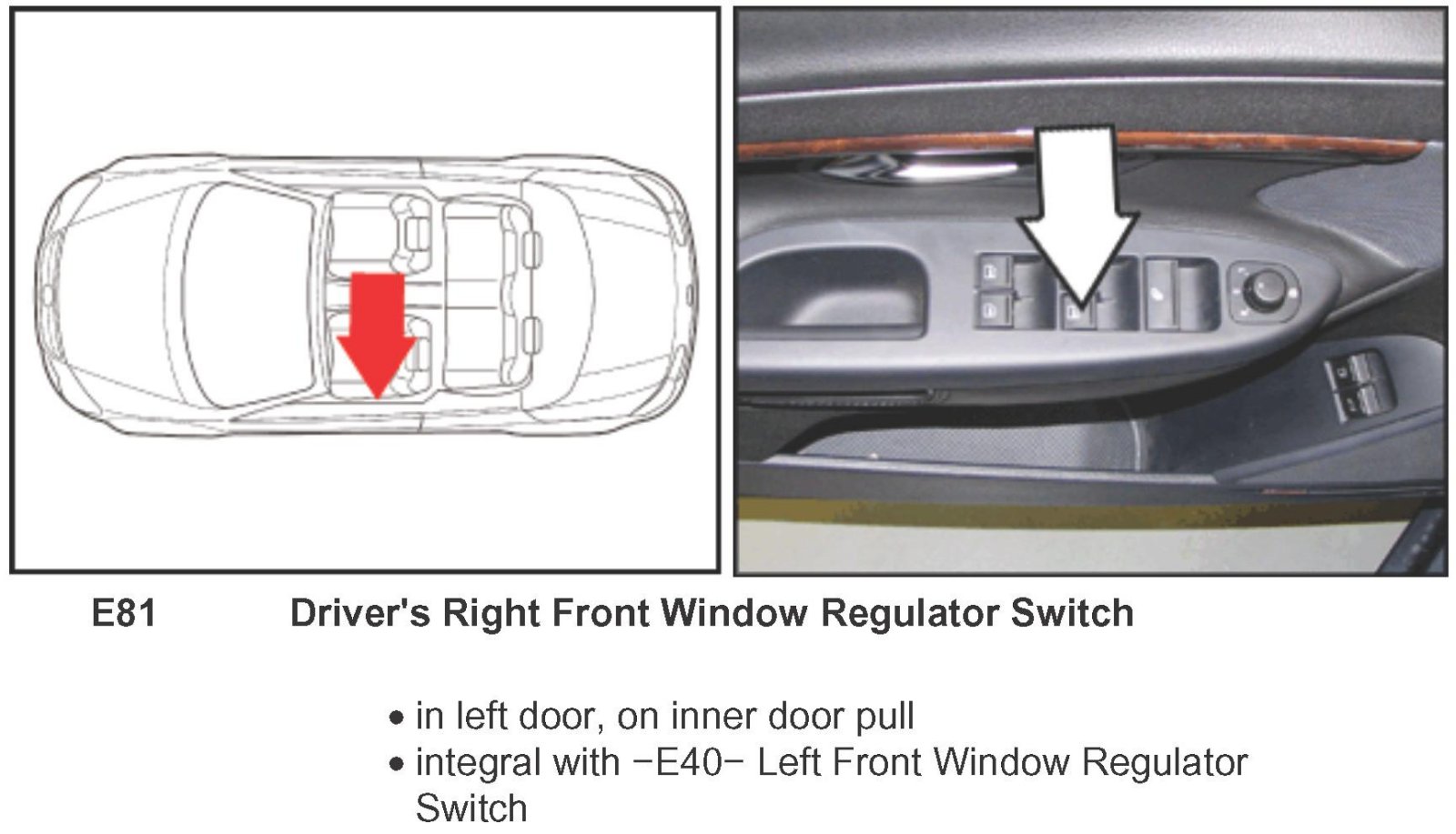 E81 Driver's Right Front Window Regulator Switch

• in left door, on inner door pull
• integral with –E40– Left Front Window Regulator Switch