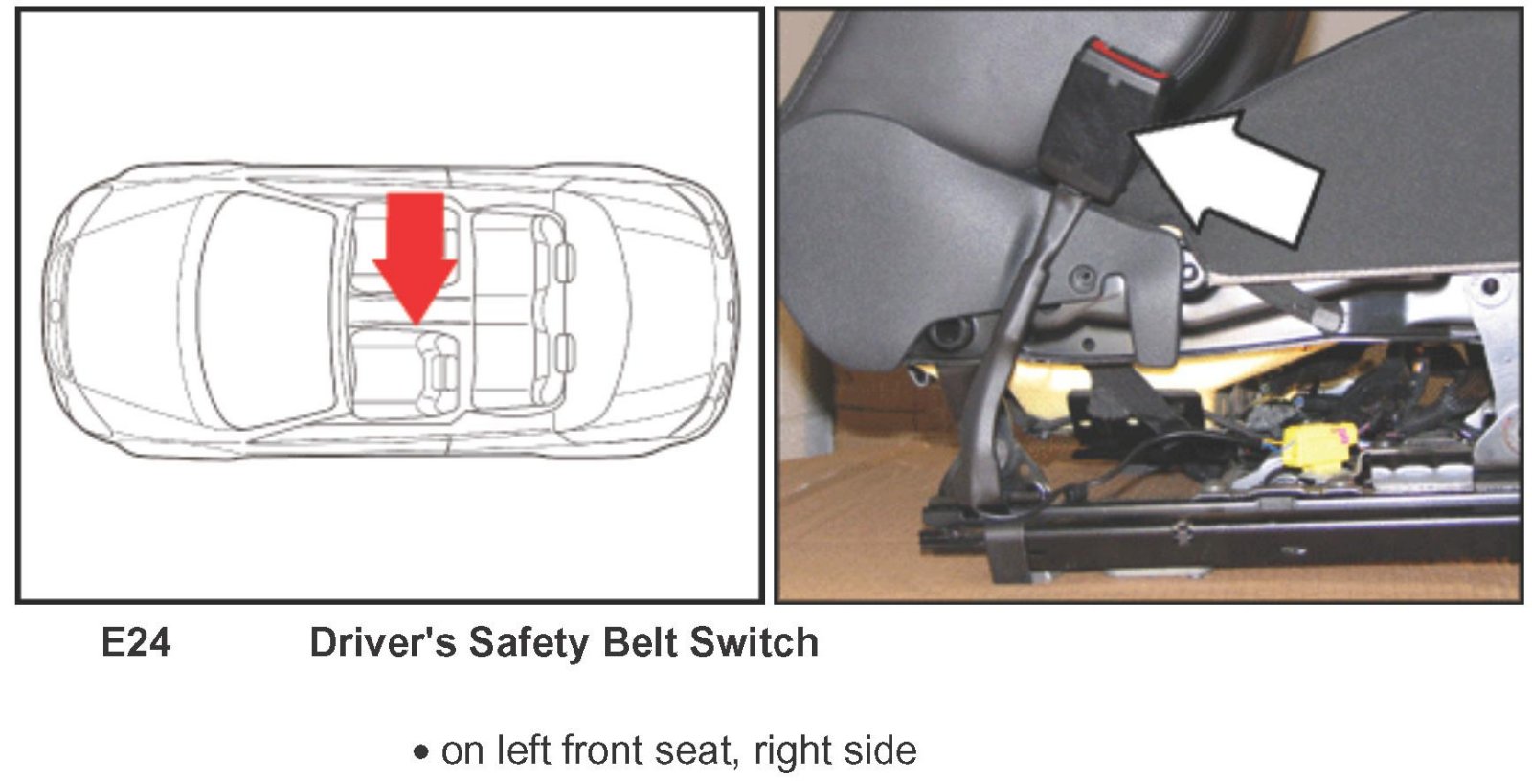 E24 Driver's Safety Belt Switch

• on left front seat, right side