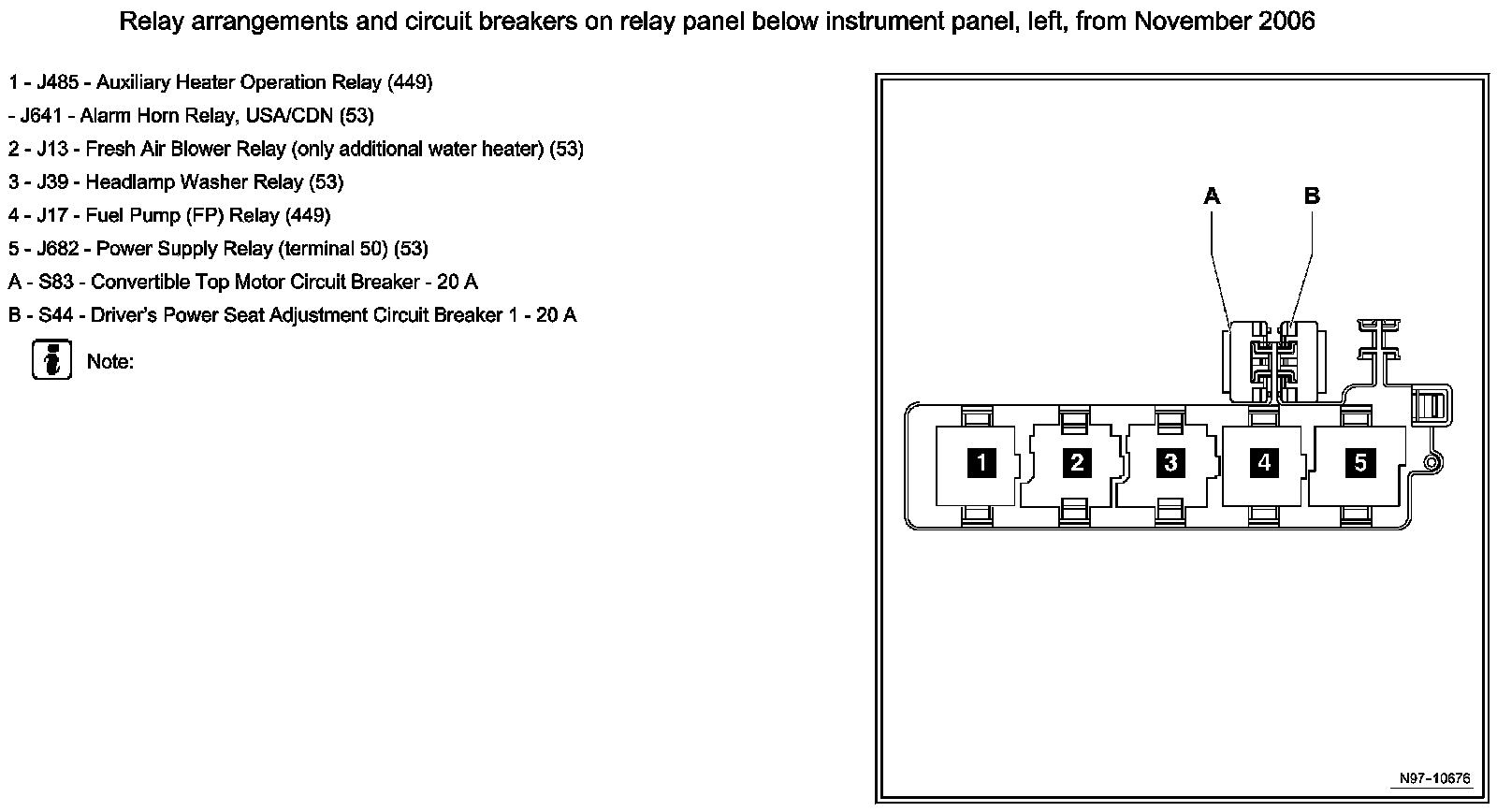 Relay arrangements and circuit breakers on relay panel below instrument panel, left, from November 2006

1 - J485 - Auxiliary Heater Operation Relay (449)

- J641 - Alarm Horn Relay, USA/CDN (53)

2 - J13 - Fresh Air Blower Relay (only additional water heater) (53)

3 - J39 - Headlamp Washer Relay (53)

4 - J17 - Fuel Pump (FP) Relay (449)

5 - J682 - Power Supply Relay (terminal 50) (53)

A - S83 - Convertible Top Motor Circuit Breaker - 20 A

B - S44 - Driver's Power Seat Adjustment Circuit Breaker 1 - 20 A

Note:

A
B
1
2
3
4
5
N97-10676