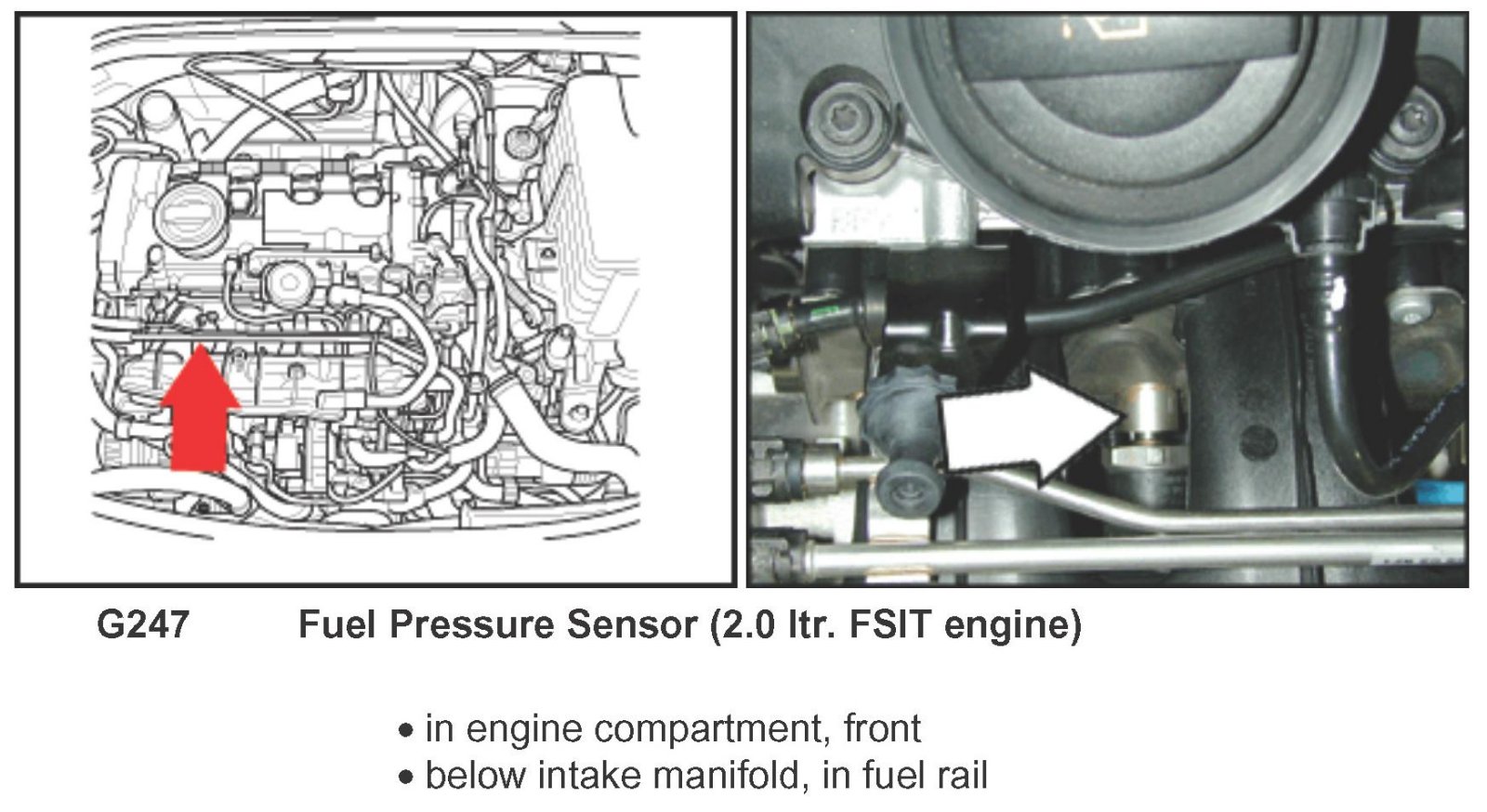 G247 Fuel Pressure Sensor (2.0 ltr. FSIT engine)

• in engine compartment, front
• below intake manifold, in fuel rail