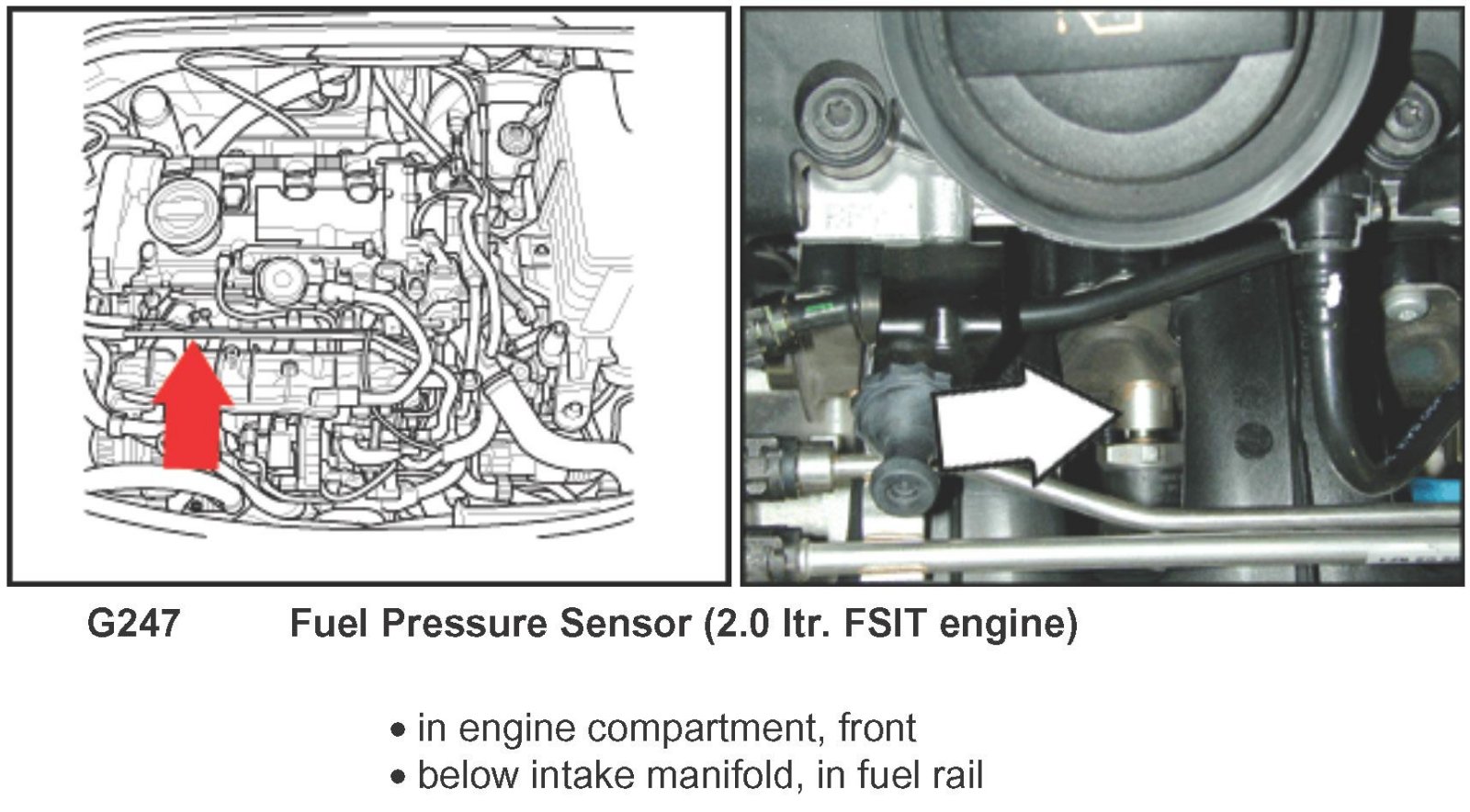 G247 Fuel Pressure Sensor (2.0 ltr. FSIT engine)

• in engine compartment, front
• below intake manifold, in fuel rail