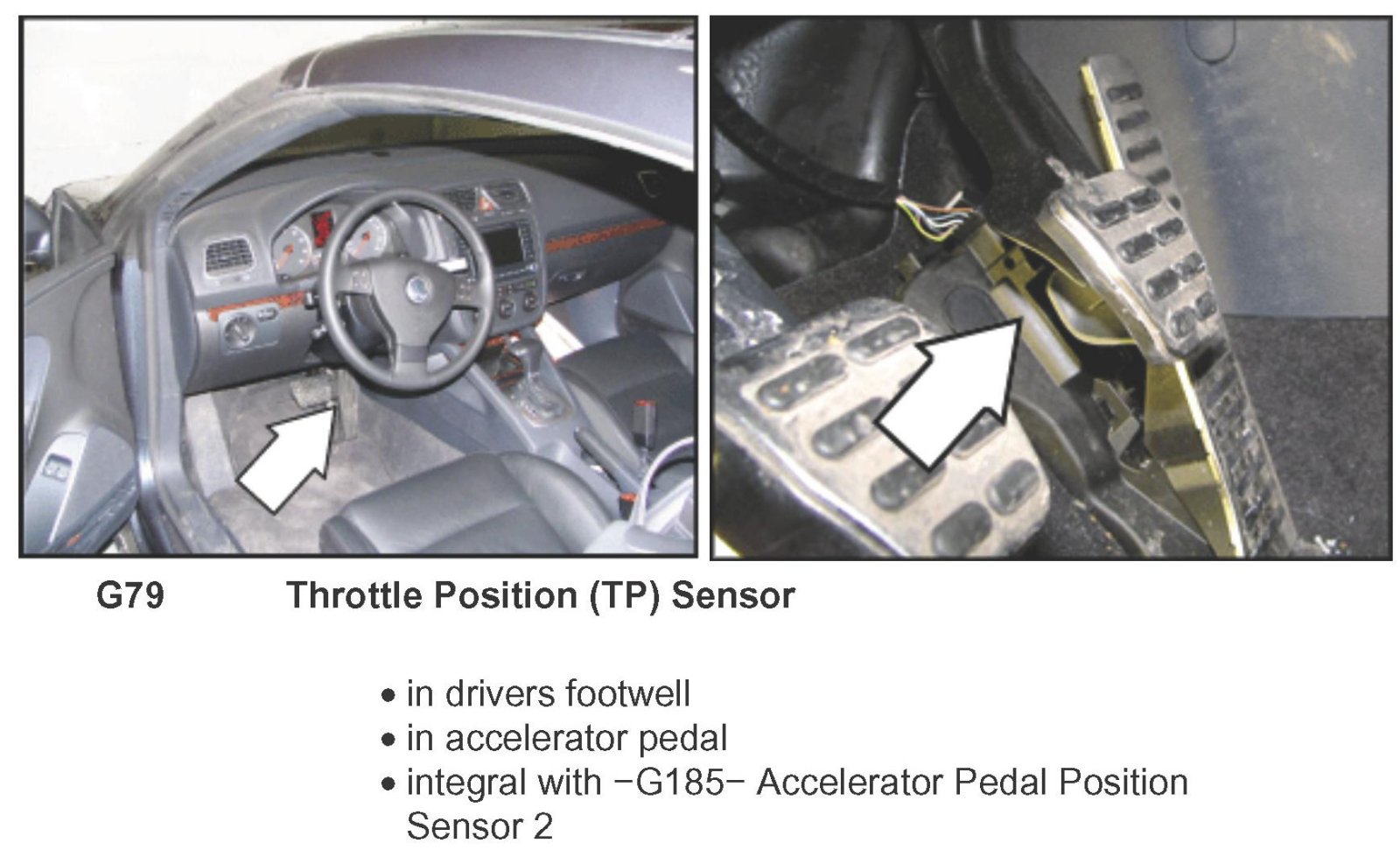 G79 Throttle Position (TP) Sensor

• in drivers footwell
• in accelerator pedal
• integral with −G185− Accelerator Pedal Position Sensor 2